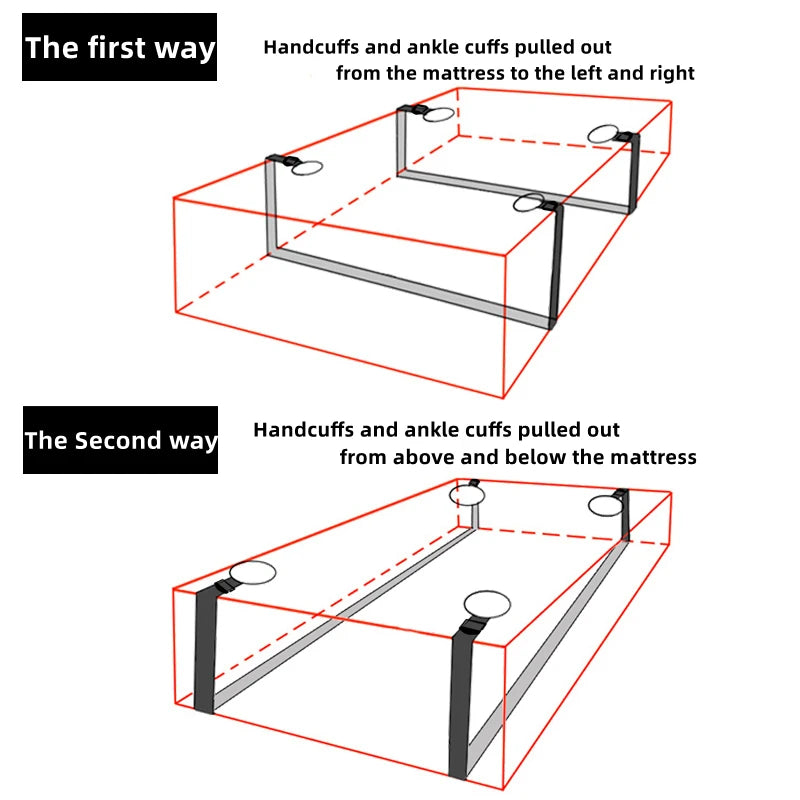 The first way

Handcuffs and ankle cuffs pulled out from the mattress to the left and right

The Second way

Handcuffs and ankle cuffs pulled out from above and below the mattress